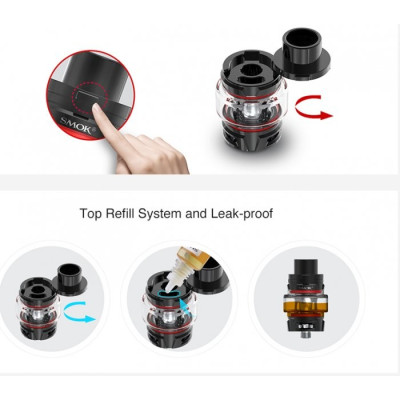 SMOK®

Top Refill System and Leak-proof