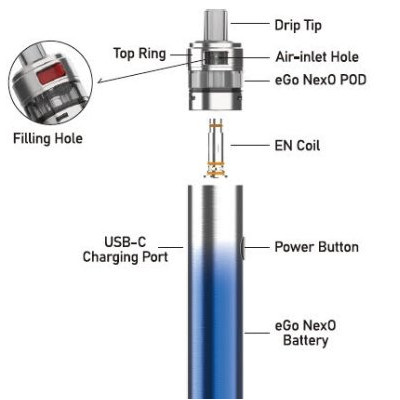 Drip Tip

Top Ring

Air-inlet Hole

eGo NexO POD

Filling Hole

EN Coil

USB-C Charging Port

Power Button

eGo NexO Battery